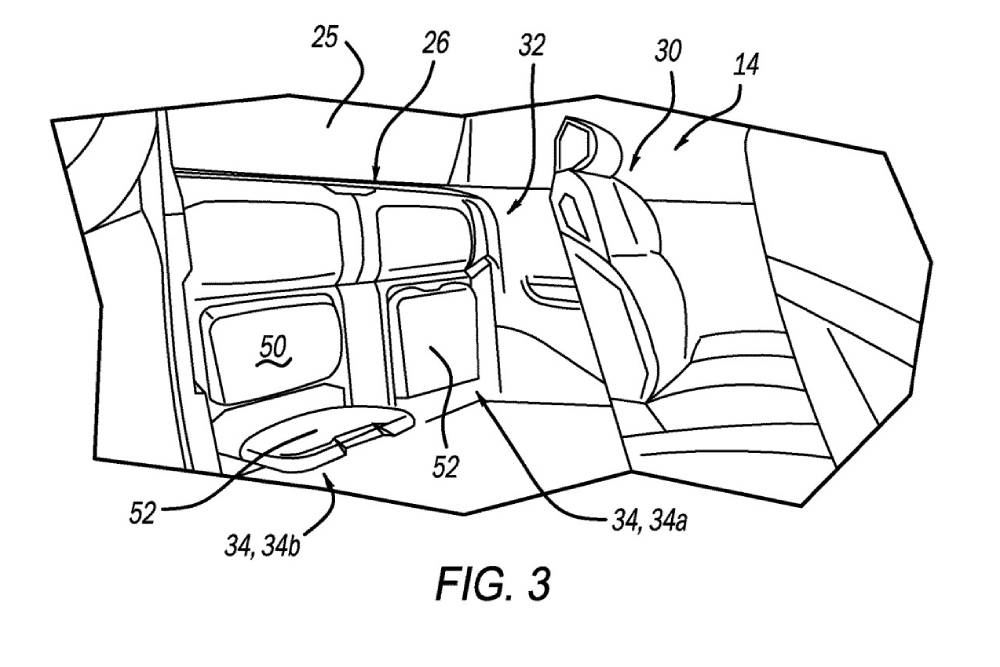 25
26
32
30
14
50
52
52
34, 34b
34, 34a
FIG. 3