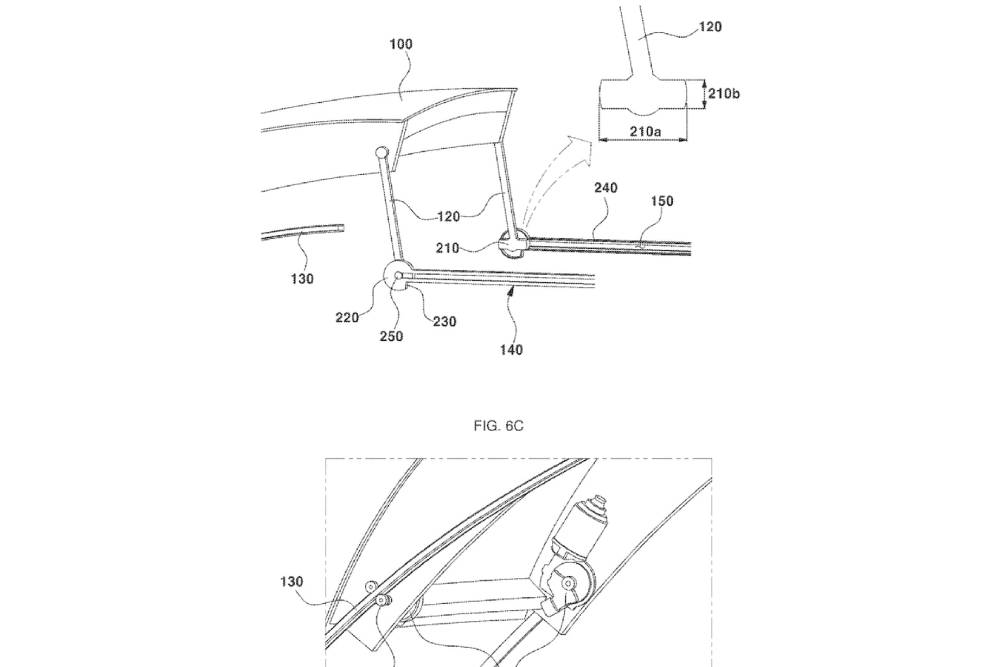 100

120

210b

210a

120

240

150

210

130

220

250

230

140

FIG. 6C

130