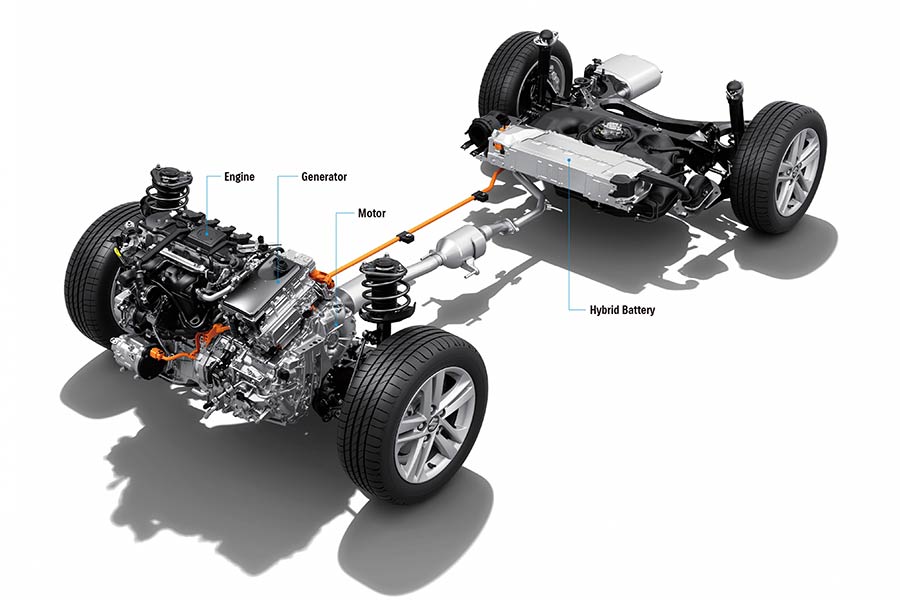 Engine
Generator
Motor
Hybrid Battery