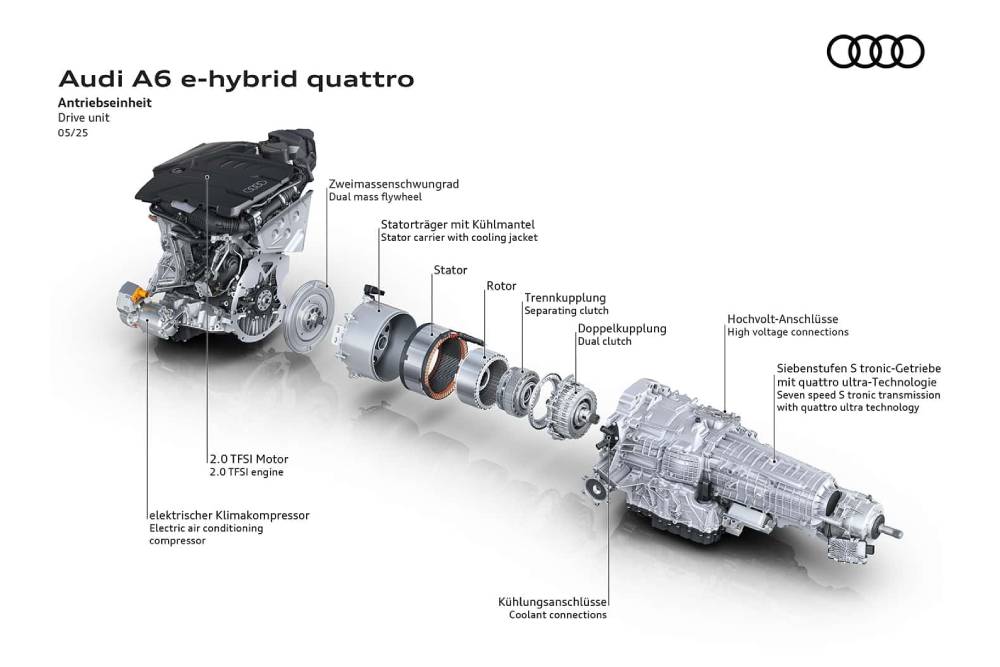 Audi A6 e-hybrid quattro
Antriebseinheit
Drive unit
05/25

Zweimassenschwungrad
Dual mass flywheel

Statorträger mit Kühlmantel
Stator carrier with cooling jacket

Stator

Rotor

Trennkupplung
Separating clutch

Doppelkupplung
Dual clutch

Hochvolt-Anschlüsse
High voltage connections

Siebenstufen S tronic-Getriebe mit quattro ultra-Technologie
Seven speed S tronic transmission with quattro ultra technology

2.0 TFSI Motor
2.0 TFSI engine

elektrischer Klimakompressor
Electric air conditioning compressor

Kühlungsanschlüsse
Coolant connections