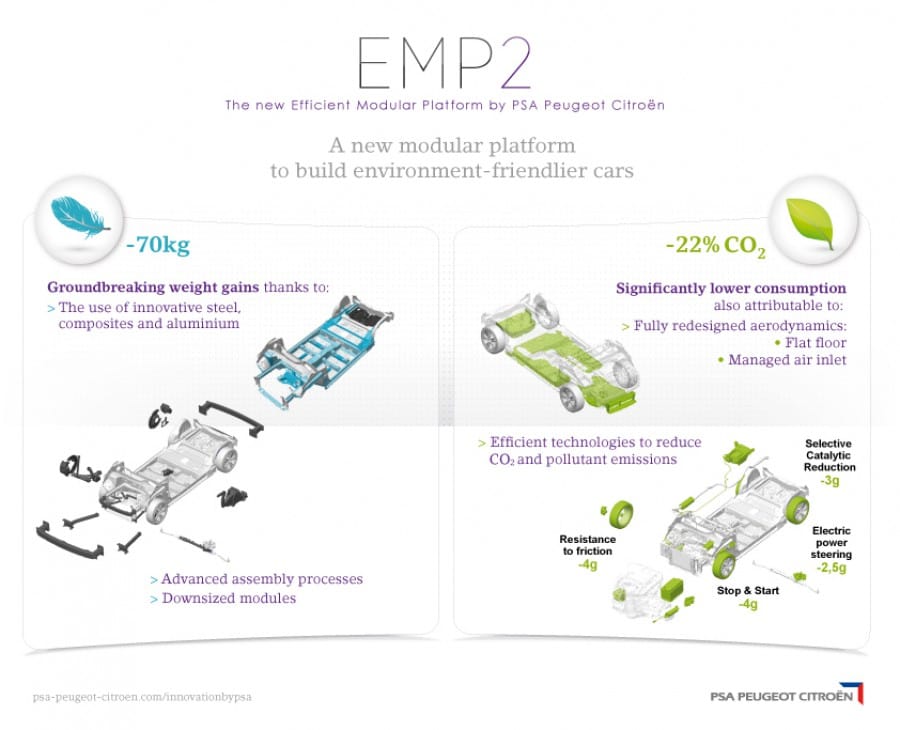 EMP2

The new Efficient Modular Platform by PSA Peugeot Citroën

A new modular platform to build environment-friendlier cars

-70kg

**Groundbreaking weight gains** thanks to:
> The use of innovative steel, composites and aluminium

> Advanced assembly processes
> Downsized modules

-22% $CO_2$

**Significantly lower consumption** also attributable to:
> Fully redesigned aerodynamics:
• Flat floor
• Managed air inlet

> Efficient technologies to reduce $CO_2$ and pollutant emissions

Selective Catalytic Reduction -3g

Resistance to friction -4g

Electric power steering -2,5g

Stop & Start -4g

psa-peugeot-citroen.com/innovationbypsa

PSA PEUGEOT CITROËN