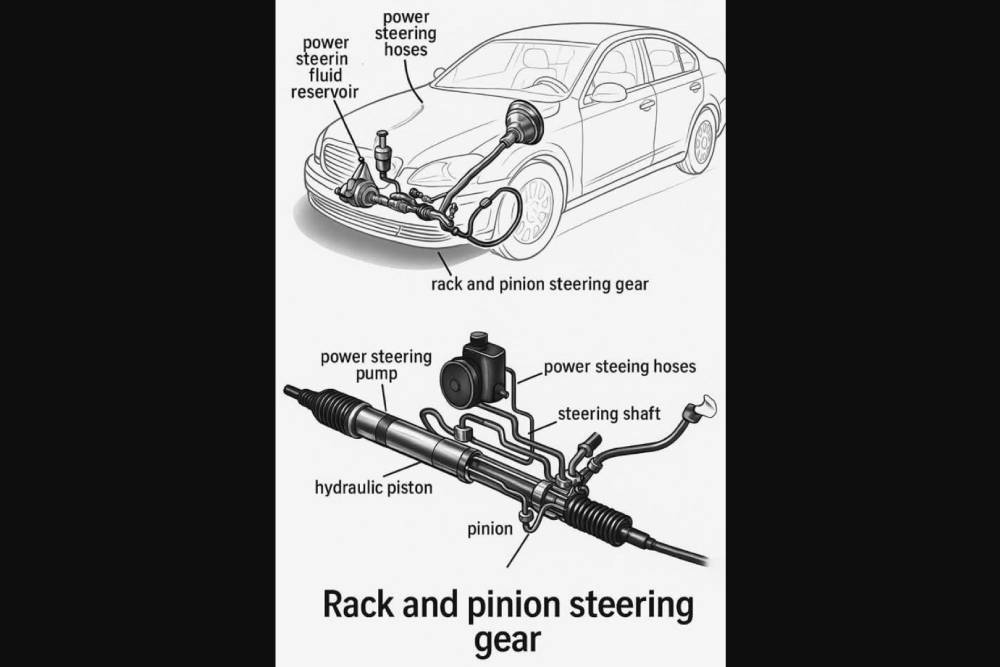 power steering hoses

power steerin fluid reservoir

rack and pinion steering gear

power steering pump

power steeing hoses

steering shaft

hydraulic piston

pinion

Rack and pinion steering gear