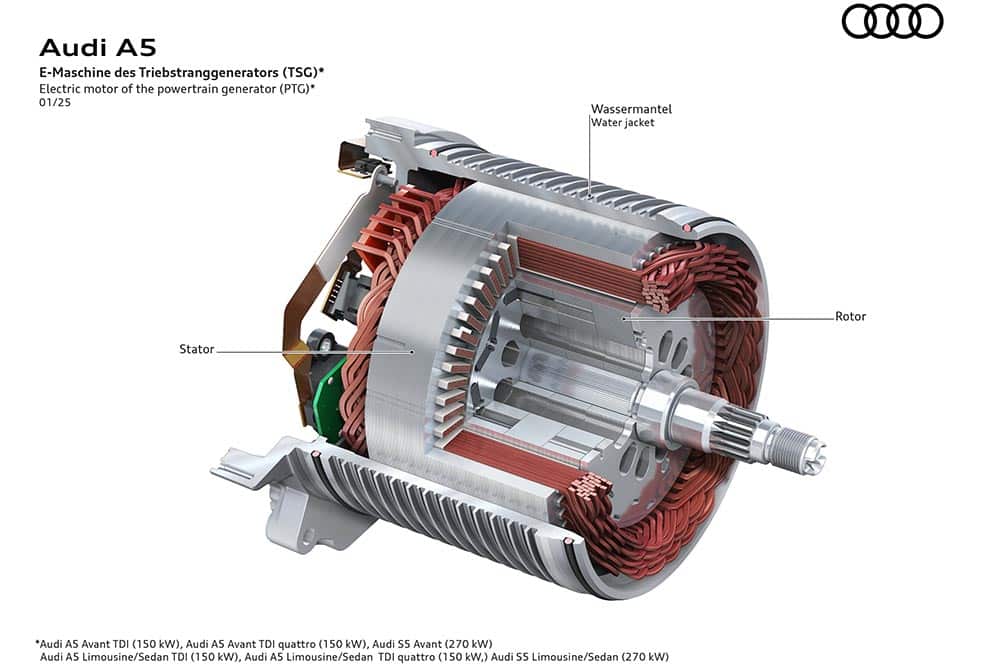 Audi A5
E-Maschine des Triebstranggenerators (TSG)*
Electric motor of the powertrain generator (PTG)*
01/25

Wassermantel
Water jacket

Rotor

Stator

*Audi A5 Avant TDI (150 kW), Audi A5 Avant TDI quattro (150 kW), Audi S5 Avant (270 kW)
Audi A5 Limousine/Sedan TDI (150 kW), Audi A5 Limousine/Sedan TDI quattro (150 kW,) Audi S5 Limousine/Sedan (270 kW)