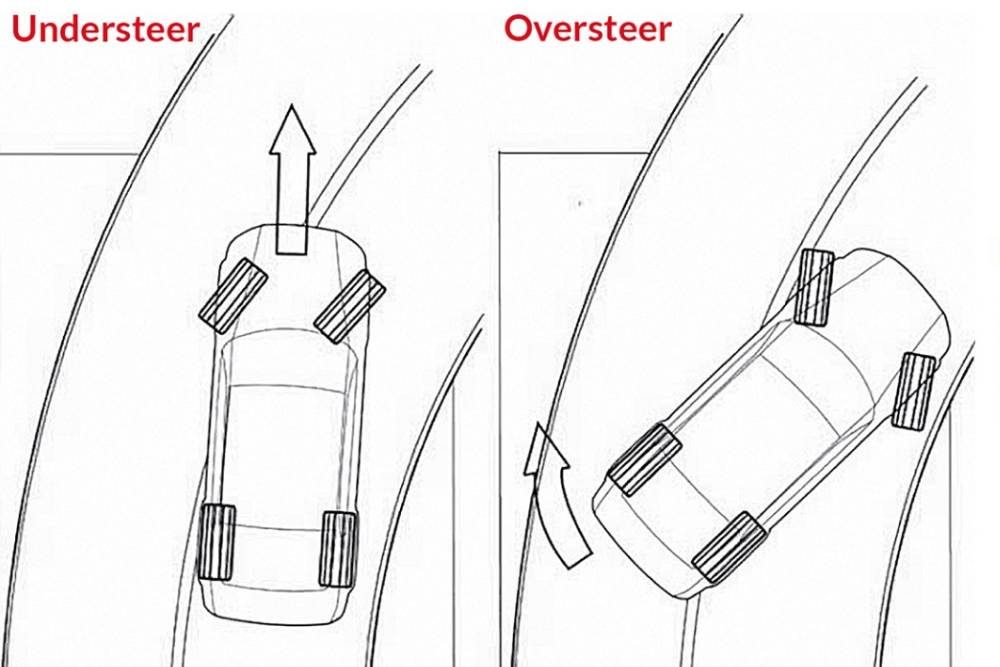 Understeer

Oversteer