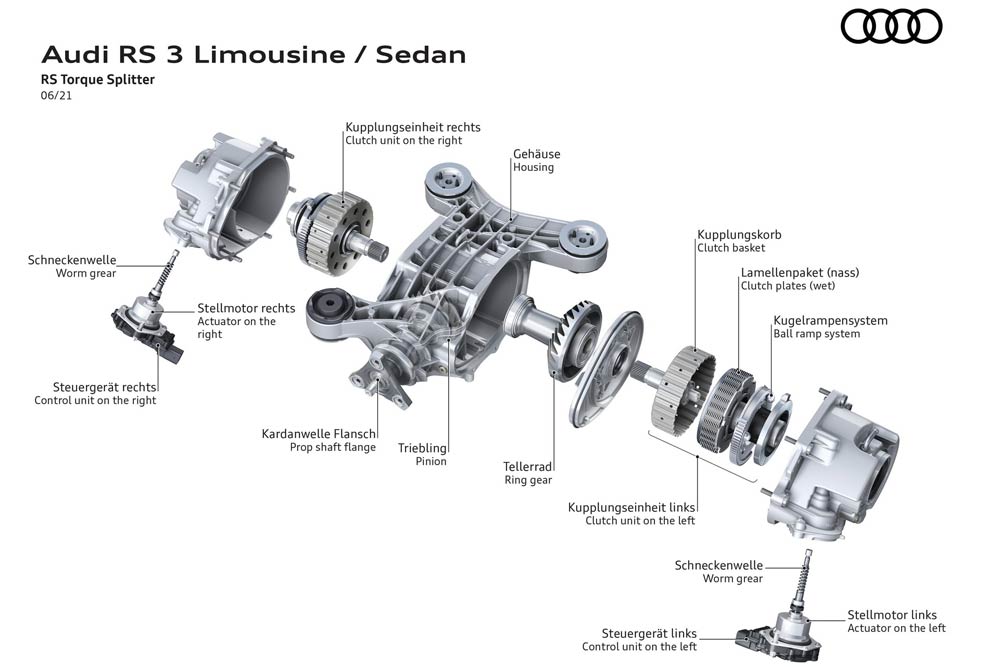 Audi RS 3 Limousine / Sedan
RS Torque Splitter
06/21

Kupplungseinheit rechts
Clutch unit on the right

Gehäuse
Housing

Schneckenwelle
Worm grear

Stellmotor rechts
Actuator on the right

Steuergerät rechts
Control unit on the right

Kupplungskorb
Clutch basket

Lamellenpaket (nass)
Clutch plates (wet)

Kugelrampensystem
Ball ramp system

Kardanwelle Flansch
Prop shaft flange

Triebling
Pinion

Tellerrad
Ring gear

Kupplungseinheit links
Clutch unit on the left

Schneckenwelle
Worm grear

Stellmotor links
Actuator on the left

Steuergerät links
Control unit on the left