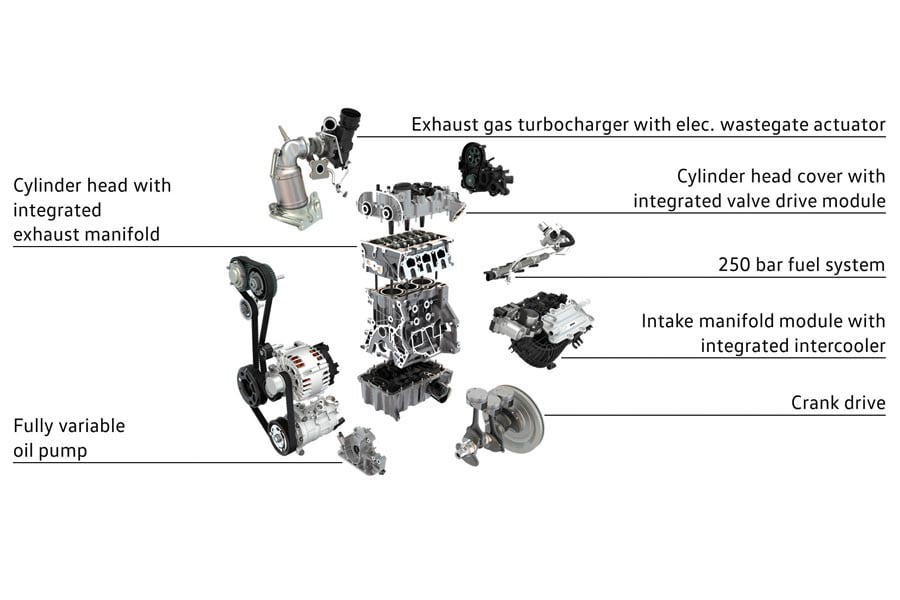 Exhaust gas turbocharger with elec. wastegate actuator

Cylinder head with integrated exhaust manifold

Cylinder head cover with integrated valve drive module

250 bar fuel system

Intake manifold module with integrated intercooler

Crank drive

Fully variable oil pump