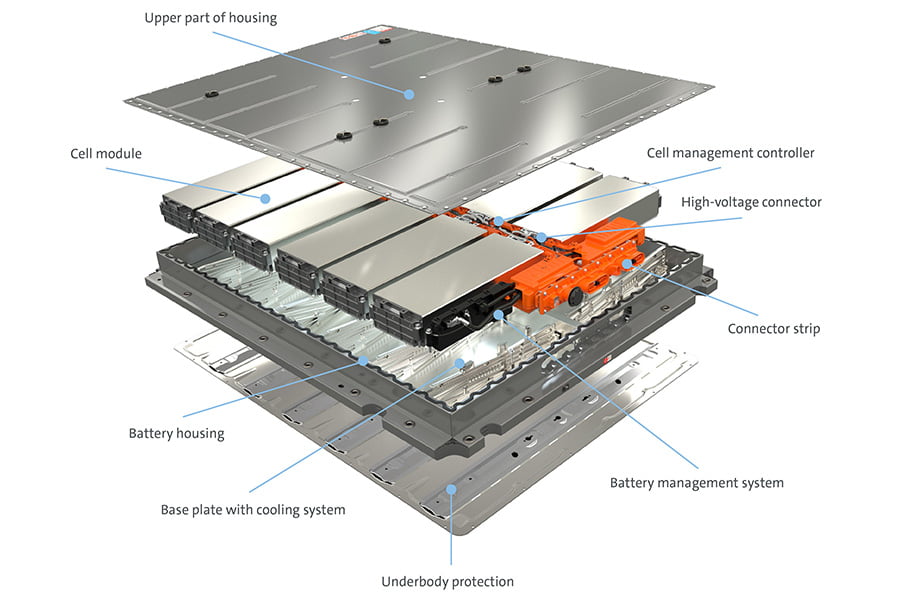 Upper part of housing

Cell module

Cell management controller

High-voltage connector

Connector strip

Battery housing

Battery management system

Base plate with cooling system

Underbody protection