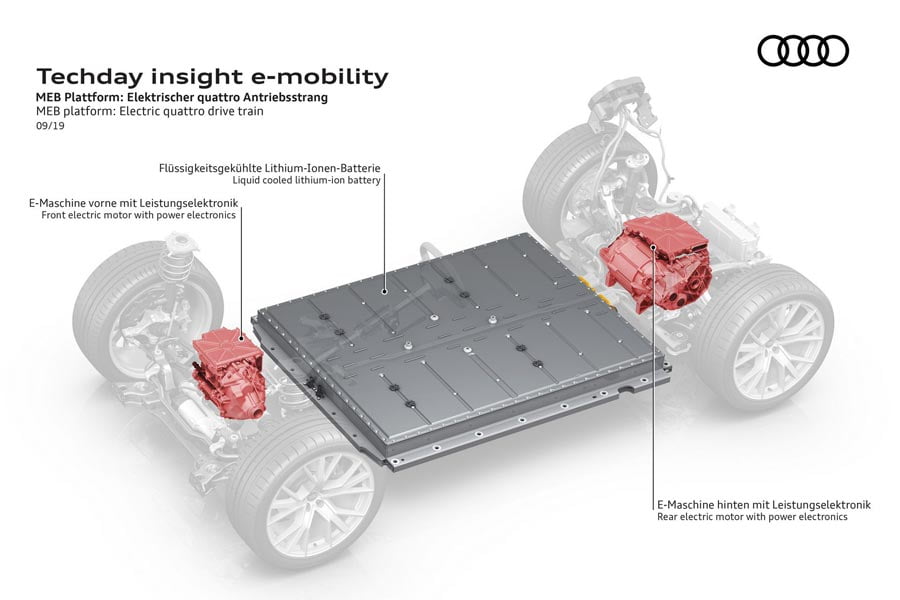 Techday insight e-mobility
MEB Plattform: Elektrischer quattro Antriebsstrang
MEB platform: Electric quattro drive train
09/19

Flüssigkeitsgekühlte Lithium-Ionen-Batterie
Liquid cooled lithium-ion battery

E-Maschine vorne mit Leistungselektronik
Front electric motor with power electronics

E-Maschine hinten mit Leistungselektronik
Rear electric motor with power electronics