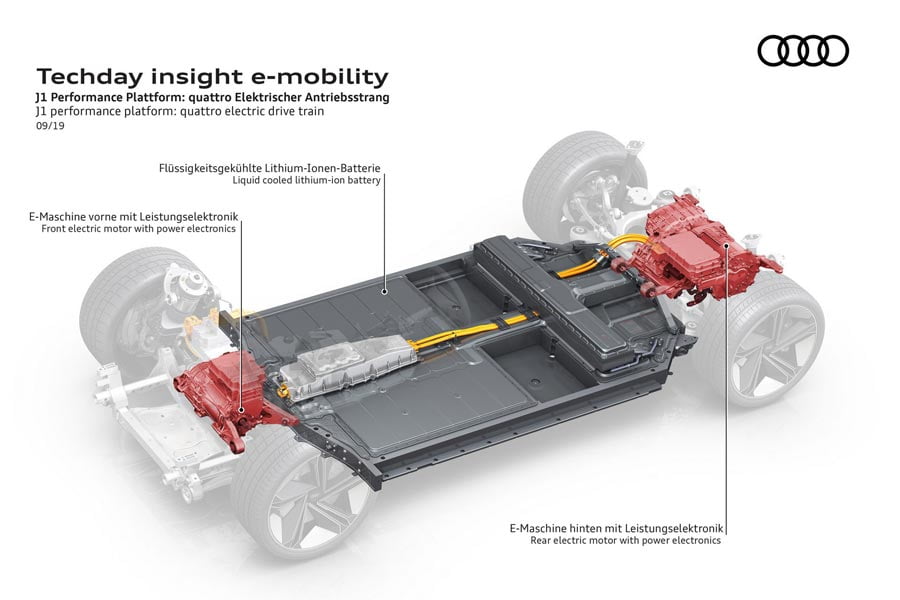 Techday insight e-mobility
J1 Performance Plattform: quattro Elektrischer Antriebsstrang
J1 performance platform: quattro electric drive train
09/19

Flüssigkeitsgekühlte Lithium-Ionen-Batterie
Liquid cooled lithium-ion battery

E-Maschine vorne mit Leistungselektronik
Front electric motor with power electronics

E-Maschine hinten mit Leistungselektronik
Rear electric motor with power electronics