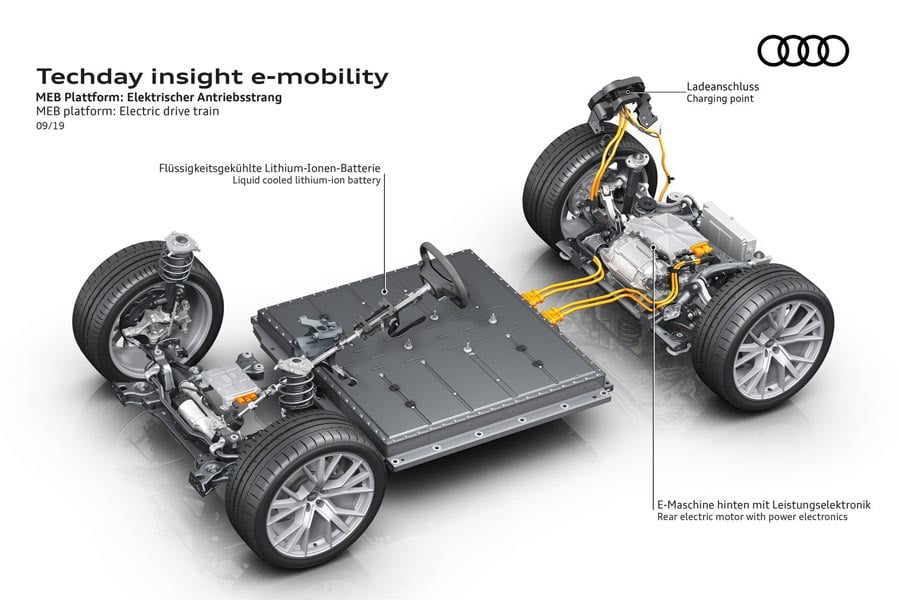 Techday insight e-mobility
MEB Plattform: Elektrischer Antriebsstrang
MEB platform: Electric drive train
09/19

Ladeanschluss
Charging point

Flüssigkeitsgekühlte Lithium-Ionen-Batterie
Liquid cooled lithium-ion battery

E-Maschine hinten mit Leistungselektronik
Rear electric motor with power electronics