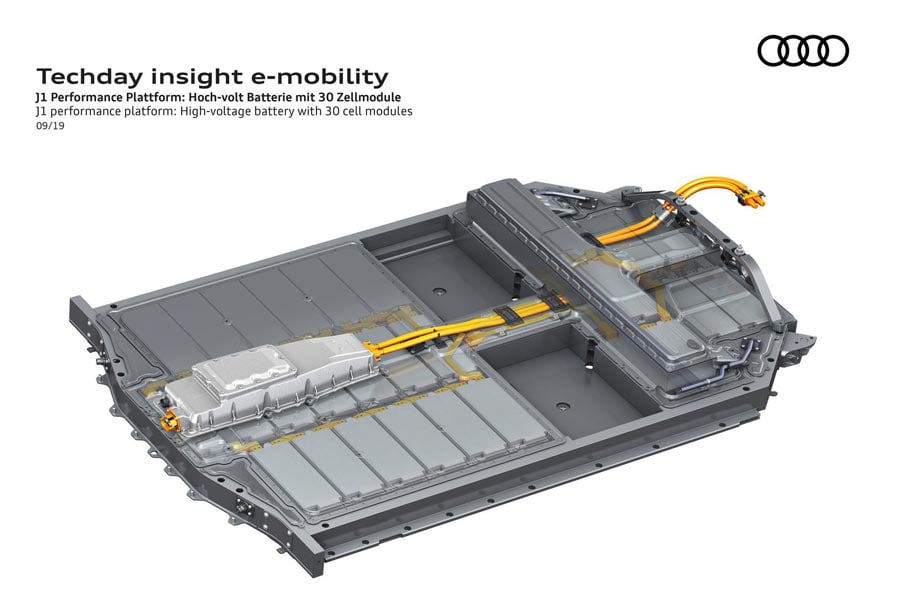 Techday insight e-mobility
J1 Performance Plattform: Hoch-volt Batterie mit 30 Zellmodule
J1 performance platform: High-voltage battery with 30 cell modules
09/19