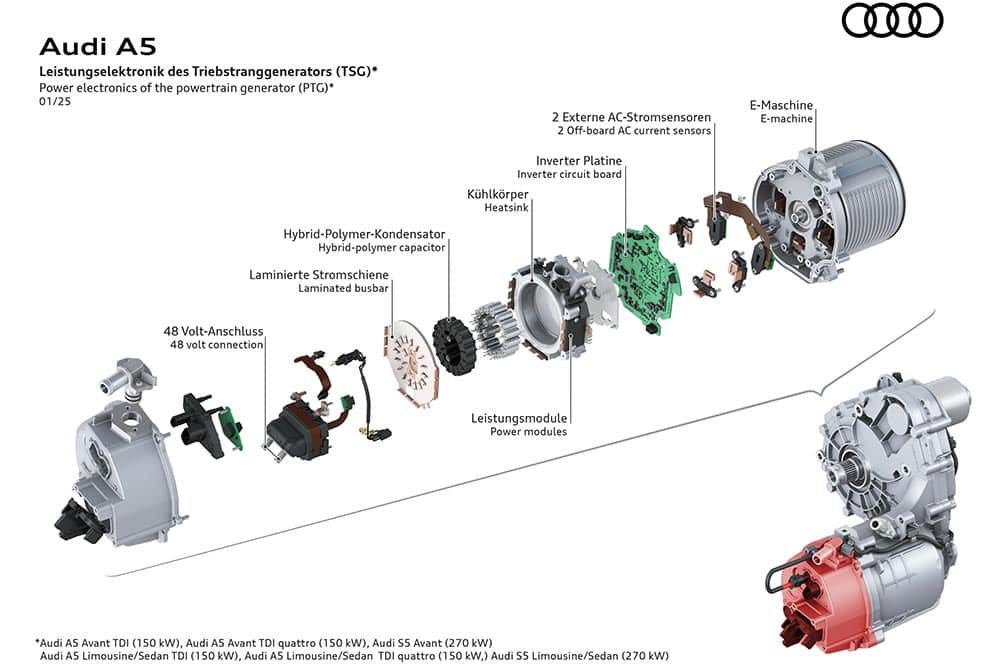 Audi A5
Leistungselektronik des Triebstranggenerators (TSG)*
Power electronics of the powertrain generator (PTG)*
01/25

E-Maschine
E-machine

2 Externe AC-Stromsensoren
2 Off-board AC current sensors

Inverter Platine
Inverter circuit board

Kühlkörper
Heatsink

Hybrid-Polymer-Kondensator
Hybrid-polymer capacitor

Laminierte Stromschiene
Laminated busbar

48 Volt-Anschluss
48 volt connection

Leistungsmodule
Power modules

*Audi A5 Avant TDI (150 kW), Audi A5 Avant TDI quattro (150 kW), Audi S5 Avant (270 kW)
Audi A5 Limousine/Sedan TDI (150 kW), Audi A5 Limousine/Sedan TDI quattro (150 kW,) Audi S5 Limousine/Sedan (270 kW)