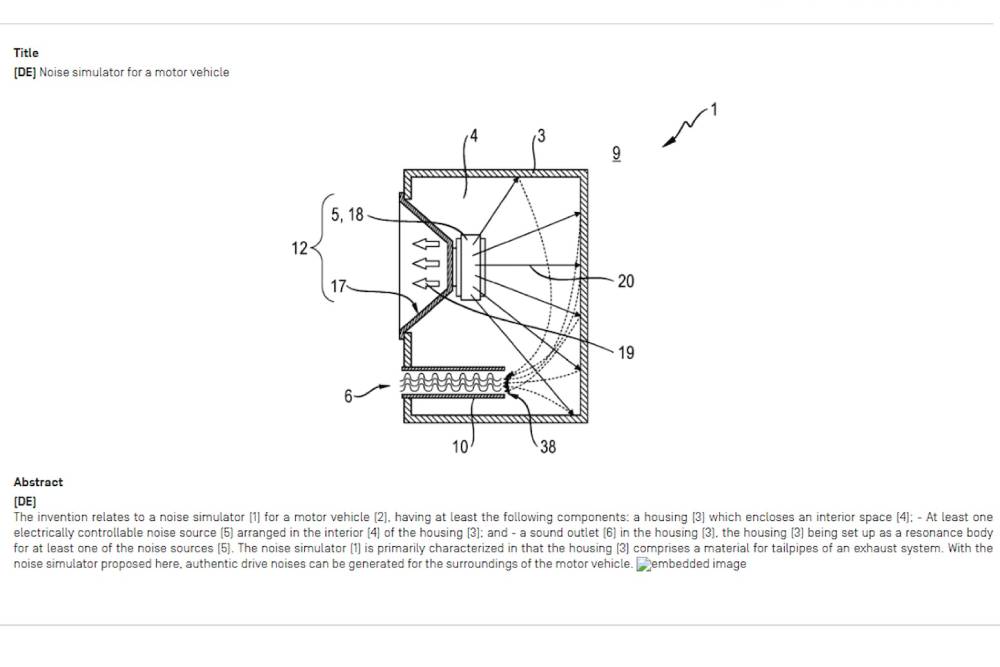 Title

[DE] Noise simulator for a motor vehicle

1
4
3
9
5, 18
12
17
20
19
6
10
38

Abstract

[DE]

The invention relates to a noise simulator (1) for a motor vehicle (2), having at least the following components: a housing (3) which encloses an interior space (4); - At least one electrically controllable noise source (5) arranged in the interior (4) of the housing (3); and - a sound outlet (6) in the housing (3), the housing (3) being set up as a resonance body for at least one of the noise sources (5). The noise simulator (1) is primarily characterized in that the housing (3) comprises a material for tailpipes of an exhaust system. With the noise simulator proposed here, authentic drive noises can be generated for the surroundings of the motor vehicle. embedded image