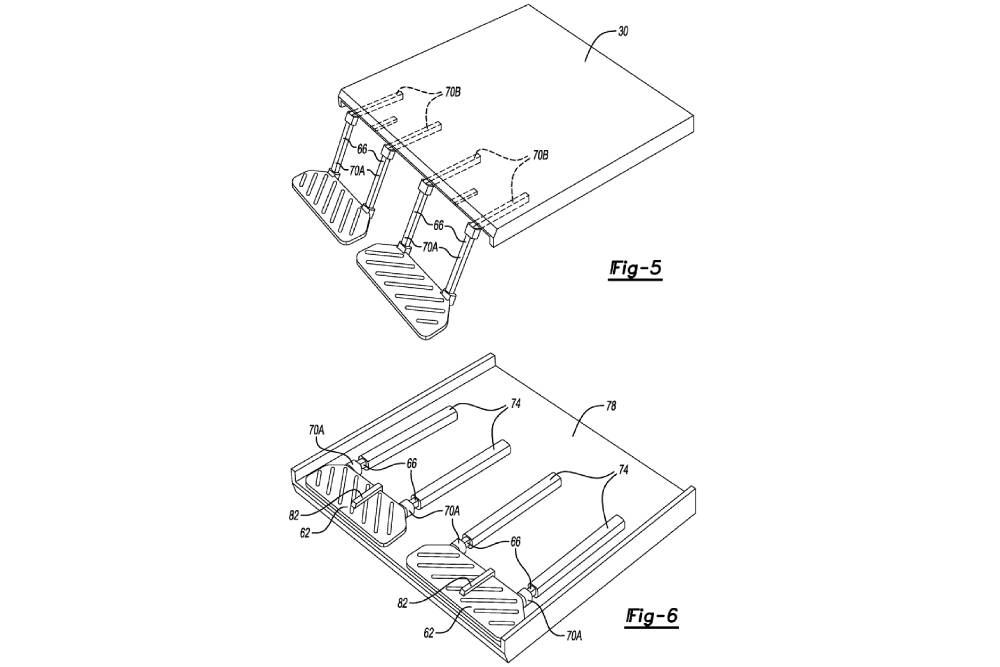 30
70B
66
70A
70B
66
70A
Fig-5

74
78
70A
66
82
62
70A
74
66
82
62
70A
Fig-6