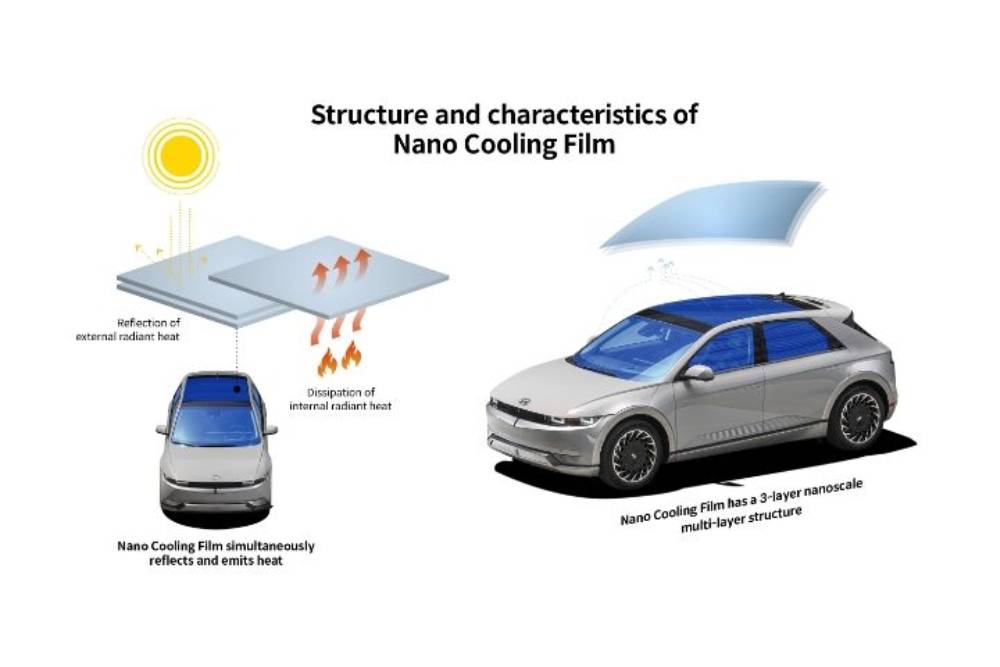 Structure and characteristics of Nano Cooling Film

Reflection of external radiant heat

Dissipation of internal radiant heat

Nano Cooling Film simultaneously reflects and emits heat

Nano Cooling Film has a 3-layer nanoscale multi-layer structure