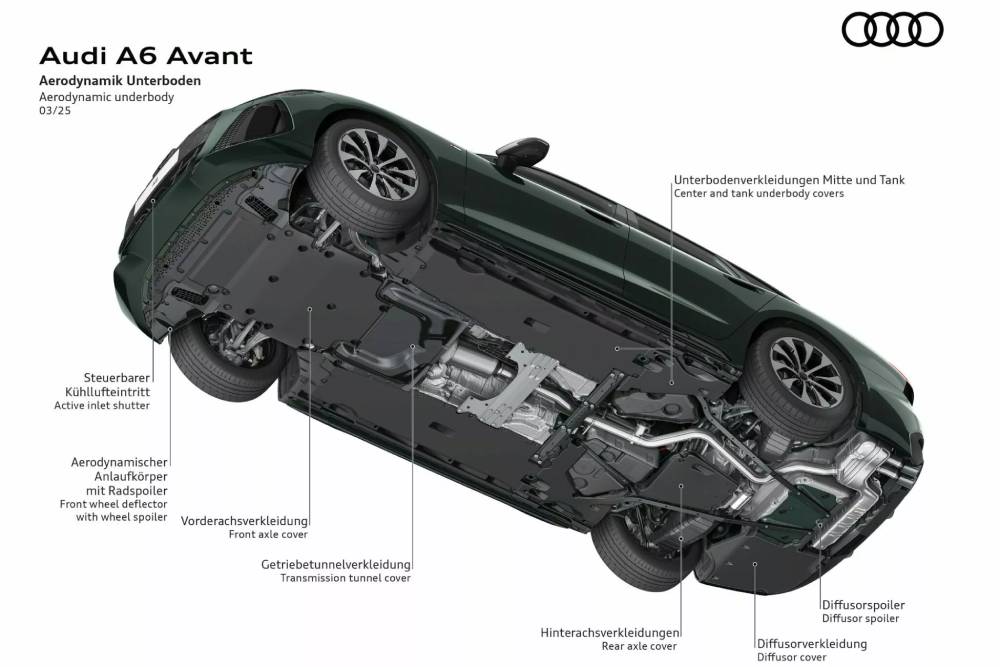 Audi A6 Avant
Aerodynamik Unterboden
Aerodynamic underbody
03/25

Unterbodenverkleidungen Mitte und Tank
Center and tank underbody covers

Steuerbarer Kühllufteintritt
Active inlet shutter

Aerodynamischer Anlaufkörper mit Radspoiler
Front wheel deflector with wheel spoiler

Vorderachsverkleidung
Front axle cover

Getriebetunnelverkleidung
Transmission tunnel cover

Hinterachsverkleidungen
Rear axle cover

Diffusorspoiler
Diffusor spoiler

Diffusorverkleidung
Diffusor cover