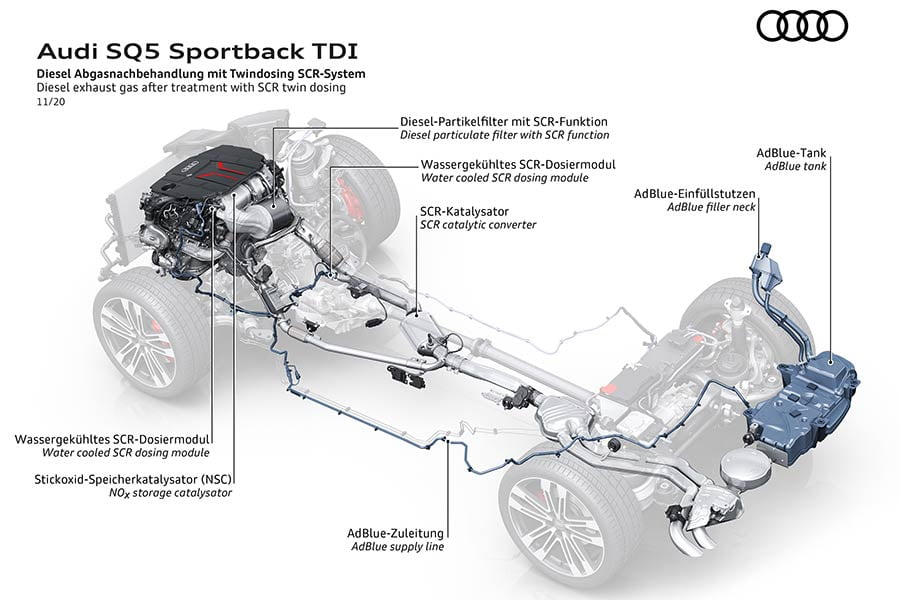 Audi SQ5 Sportback TDI
Diesel Abgasnachbehandlung mit Twindosing SCR-System
Diesel exhaust gas after treatment with SCR twin dosing
11/20

Diesel-Partikelfilter mit SCR-Funktion
Diesel particulate filter with SCR function

Wassergekühltes SCR-Dosiermodul
Water cooled SCR dosing module

SCR-Katalysator
SCR catalytic converter

AdBlue-Tank
AdBlue tank

AdBlue-Einfüllstutzen
AdBlue filler neck

Wassergekühltes SCR-Dosiermodul
Water cooled SCR dosing module

Stickoxid-Speicherkatalysator (NSC)
$NO_x$ storage catalysator

AdBlue-Zuleitung
AdBlue supply line