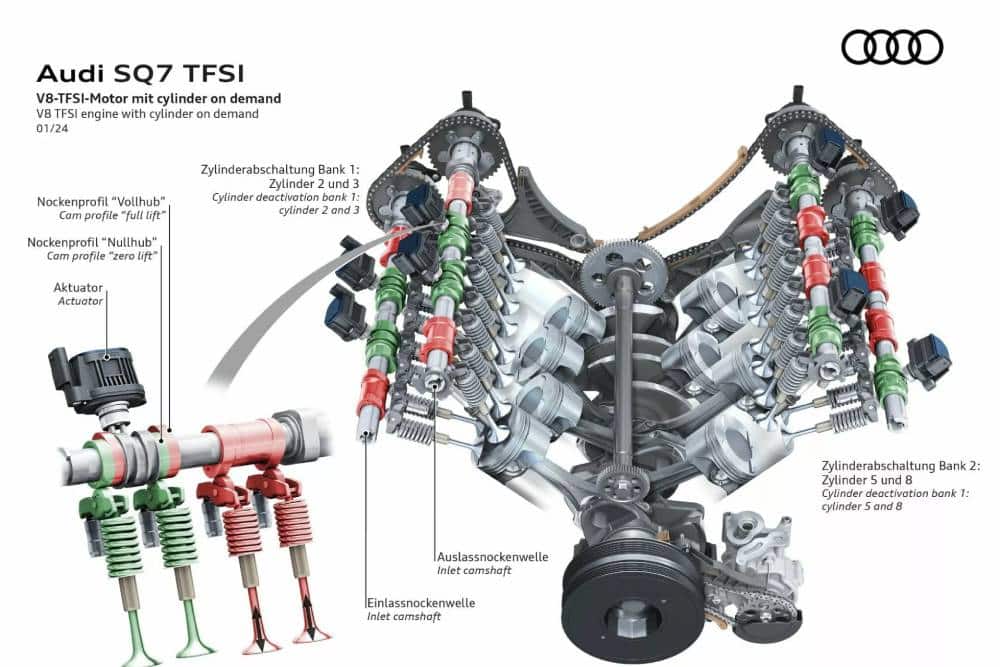 Audi SQ7 TFSI
V8-TFSI-Motor mit cylinder on demand
V8 TFSI engine with cylinder on demand
01/24

Zylinderabschaltung Bank 1:
Zylinder 2 und 3
Cylinder deactivation bank 1:
cylinder 2 and 3

Nockenprofil "Vollhub"
Cam profile "full lift"

Nockenprofil "Nullhub"
Cam profile "zero lift"

Aktuator
Actuator

Zylinderabschaltung Bank 2:
Zylinder 5 und 8
Cylinder deactivation bank 1:
cylinder 5 and 8

Auslassnockenwelle
Inlet camshaft

Einlassnockenwelle
Inlet camshaft