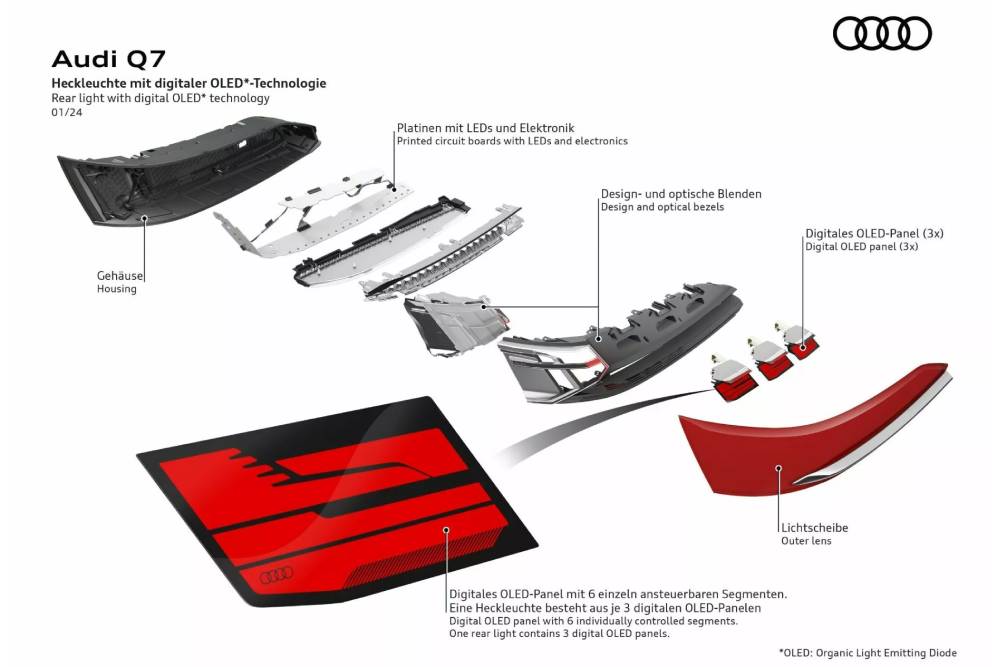 Audi Q7
Heckleuchte mit digitaler OLED*-Technologie
Rear light with digital OLED* technology
01/24

Platinen mit LEDs und Elektronik
Printed circuit boards with LEDs and electronics

Design- und optische Blenden
Design and optical bezels

Digitales OLED-Panel (3x)
Digital OLED panel (3x)

Gehäuse
Housing

Lichtscheibe
Outer lens

Digitales OLED-Panel mit 6 einzeln ansteuerbaren Segmenten.
Eine Heckleuchte besteht aus je 3 digitalen OLED-Panelen
Digital OLED panel with 6 individually controlled segments.
One rear light contains 3 digital OLED panels.

*OLED: Organic Light Emitting Diode