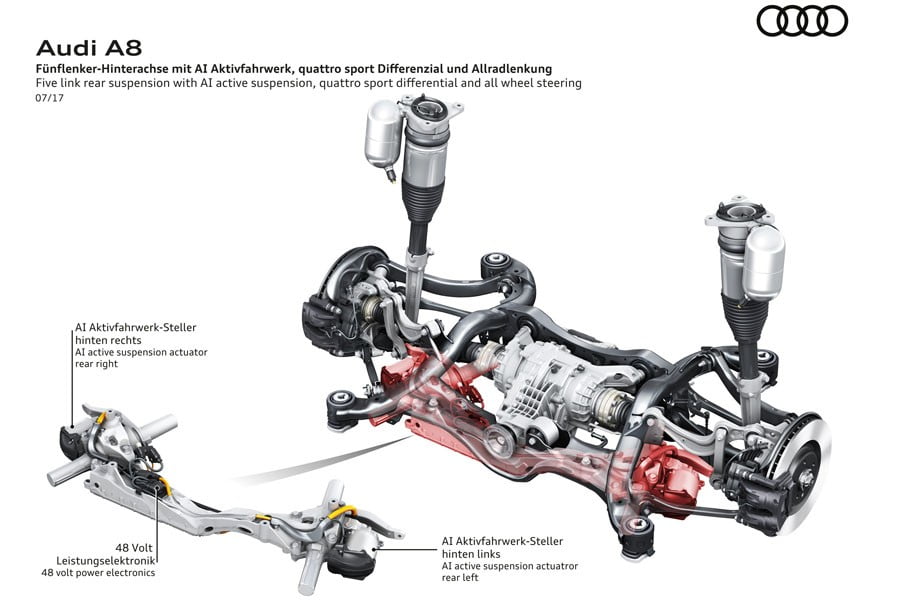 Audi A8
Fünflenker-Hinterachse mit AI Aktivfahrwerk, quattro sport Differenzial und Allradlenkung
Five link rear suspension with AI active suspension, quattro sport differential and all wheel steering
07/17

AI Aktivfahrwerk-Steller hinten rechts
AI active suspension actuator rear right

48 Volt Leistungselektronik
48 volt power electronics

AI Aktivfahrwerk-Steller hinten links
AI active suspension actuatror rear left