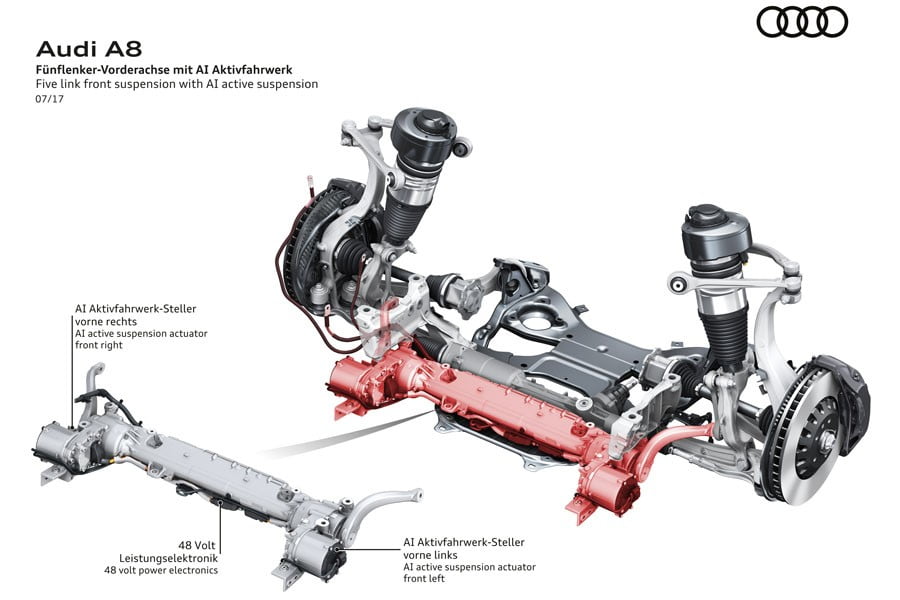 Audi A8
Fünflenker-Vorderachse mit AI Aktivfahrwerk
Five link front suspension with AI active suspension
07/17

AI Aktivfahrwerk-Steller vorne rechts
AI active suspension actuator front right

48 Volt Leistungselektronik
48 volt power electronics

AI Aktivfahrwerk-Steller vorne links
AI active suspension actuator front left