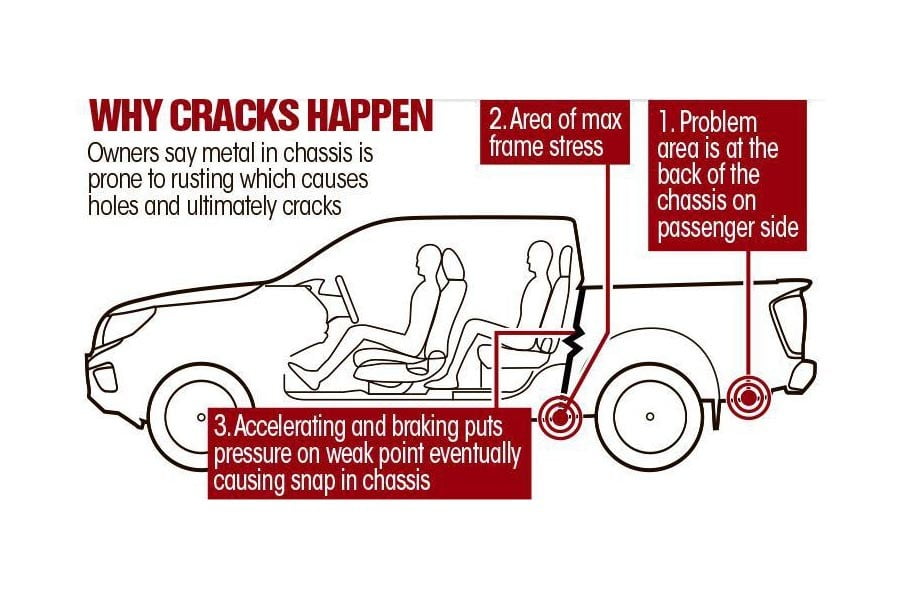 WHY CRACKS HAPPEN

Owners say metal in chassis is prone to rusting which causes holes and ultimately cracks

2. Area of max frame stress

1. Problem area is at the back of the chassis on passenger side

3. Accelerating and braking puts pressure on weak point eventually causing snap in chassis