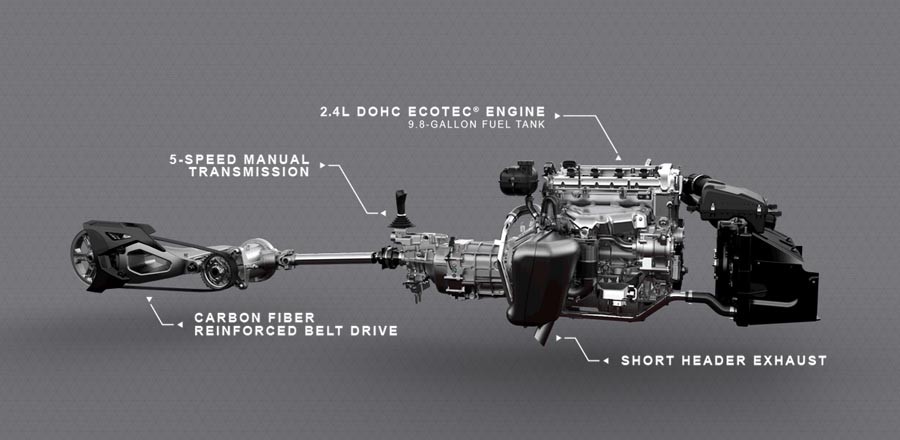 2.4L DOHC ECOTEC® ENGINE
9.8-GALLON FUEL TANK

5-SPEED MANUAL TRANSMISSION

CARBON FIBER REINFORCED BELT DRIVE

SHORT HEADER EXHAUST