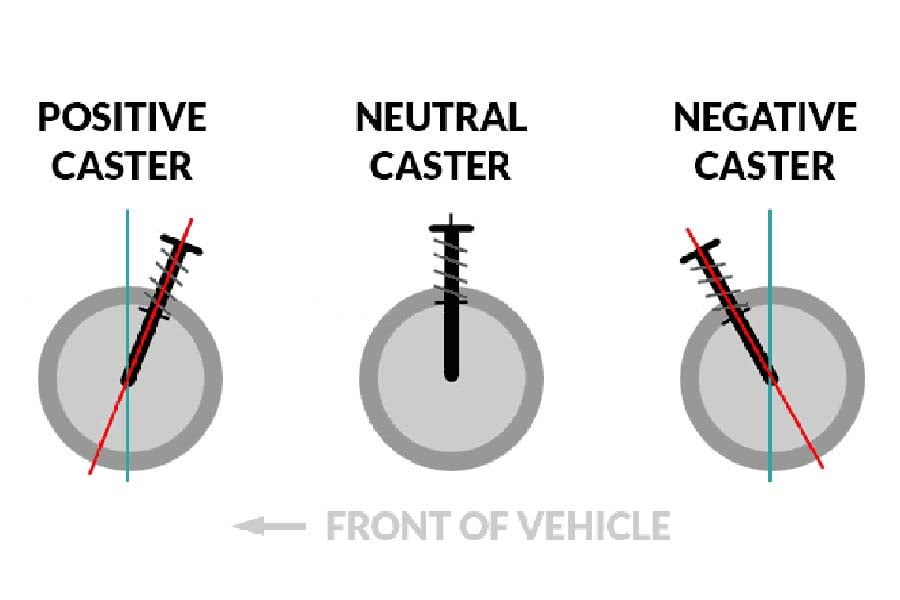 POSITIVE CASTER

NEUTRAL CASTER

NEGATIVE CASTER

FRONT OF VEHICLE