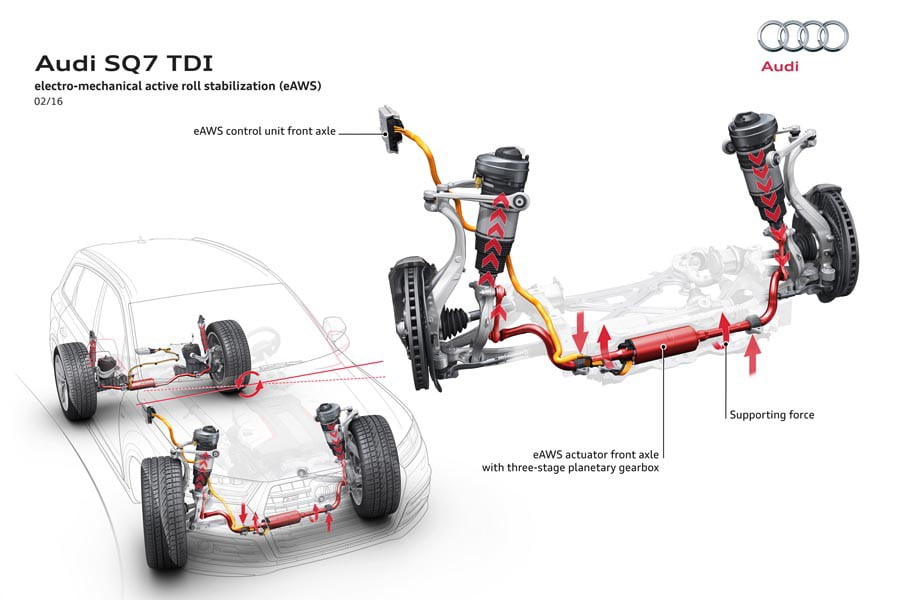 Audi SQ7 TDI
electro-mechanical active roll stabilization (eAWS)
02/16

Audi

eAWS control unit front axle

Supporting force

eAWS actuator front axle with three-stage planetary gearbox