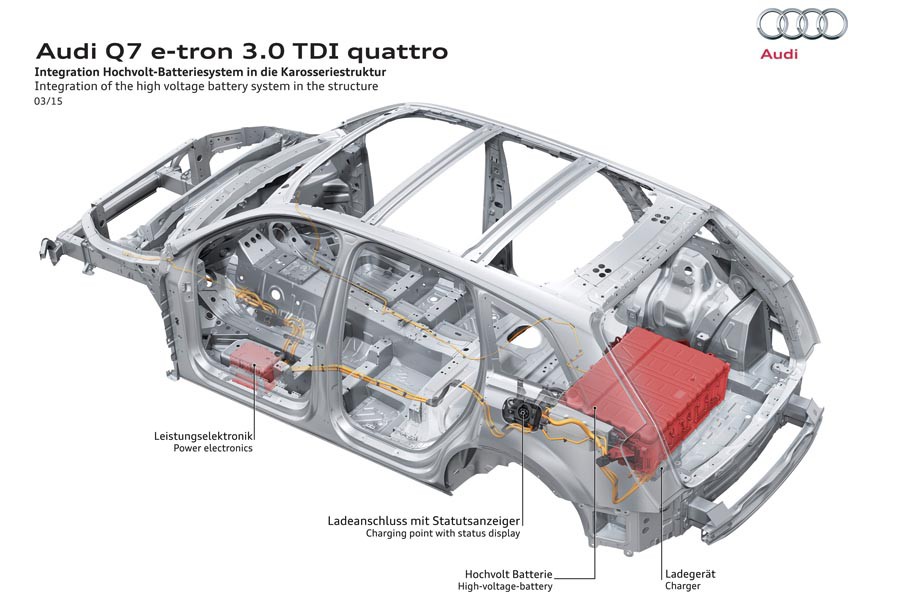 Audi Q7 e-tron 3.0 TDI quattro
Integration Hochvolt-Batteriesystem in die Karosseriestruktur
Integration of the high voltage battery system in the structure
03/15

Audi

Leistungselektronik
Power electronics

Ladeanschluss mit Statutsanzeiger
Charging point with status display

Hochvolt Batterie
High-voltage-battery

Ladegerät
Charger